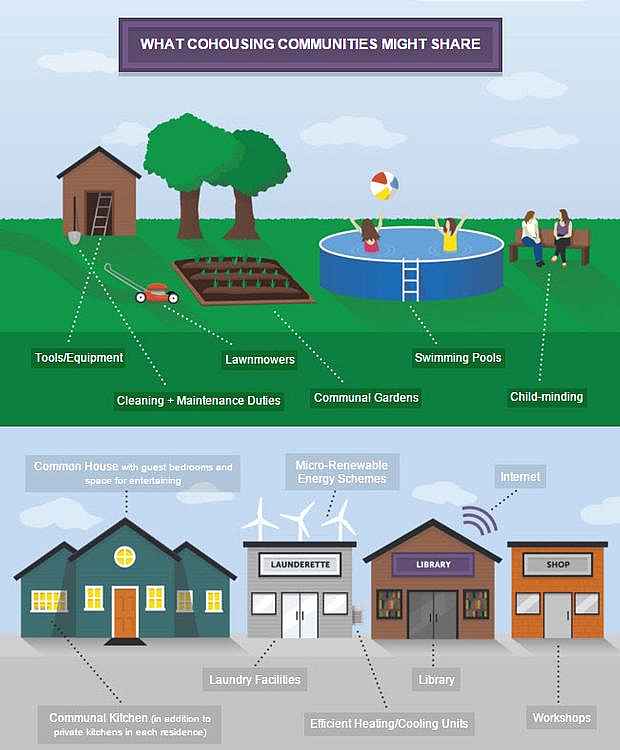 WHAT COHOUSING COMMUNITIES MIGHT SHARE

Tools/Equipment

Lawnmowers

Swimming Pools

Cleaning + Maintenance Duties

Communal Gardens

Child-minding

Common House with guest bedrooms and space for entertaining

Micro-Renewable Energy Schemes

Internet

LAUNDERETTE

LIBRARY

SHOP

Laundry Facilities

Library

Communal Kitchen (in addition to private kitchens in each residence)

Efficient Heating/Cooling Units

Workshops